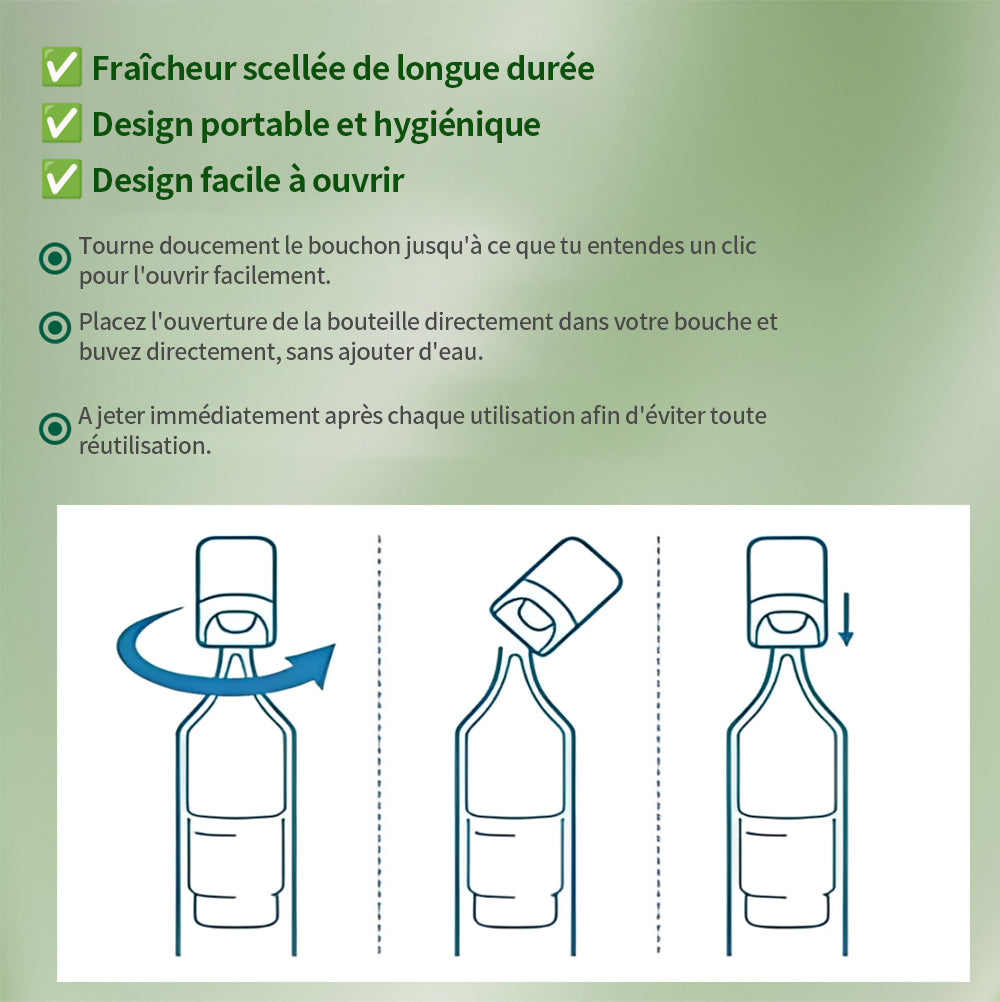 ✅ Fraîcheur scellée de longue durée
✅ Design portable et hygiénique
✅ Design facile à ouvrir

Tourne doucement le bouchon jusqu'à ce que tu entendes un clic pour l'ouvrir facilement.

Placez l'ouverture de la bouteille directement dans votre bouche et buvez directement, sans ajouter d'eau.

A jeter immédiatement après chaque utilisation afin d'éviter toute réutilisation.