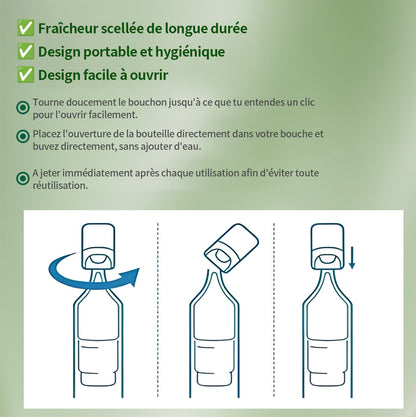 ✅ Fraîcheur scellée de longue durée
✅ Design portable et hygiénique
✅ Design facile à ouvrir

Tourne doucement le bouchon jusqu'à ce que tu entendes un clic pour l'ouvrir facilement.

Placez l'ouverture de la bouteille directement dans votre bouche et buvez directement, sans ajouter d'eau.

A jeter immédiatement après chaque utilisation afin d'éviter toute réutilisation.