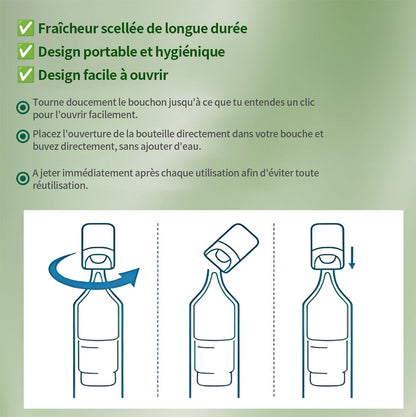 ✅ Fraîcheur scellée de longue durée
✅ Design portable et hygiénique
✅ Design facile à ouvrir

Tourne doucement le bouchon jusqu'à ce que tu entendes un clic pour l'ouvrir facilement.

Placez l'ouverture de la bouteille directement dans votre bouche et buvez directement, sans ajouter d'eau.

A jeter immédiatement après chaque utilisation afin d'éviter toute réutilisation.